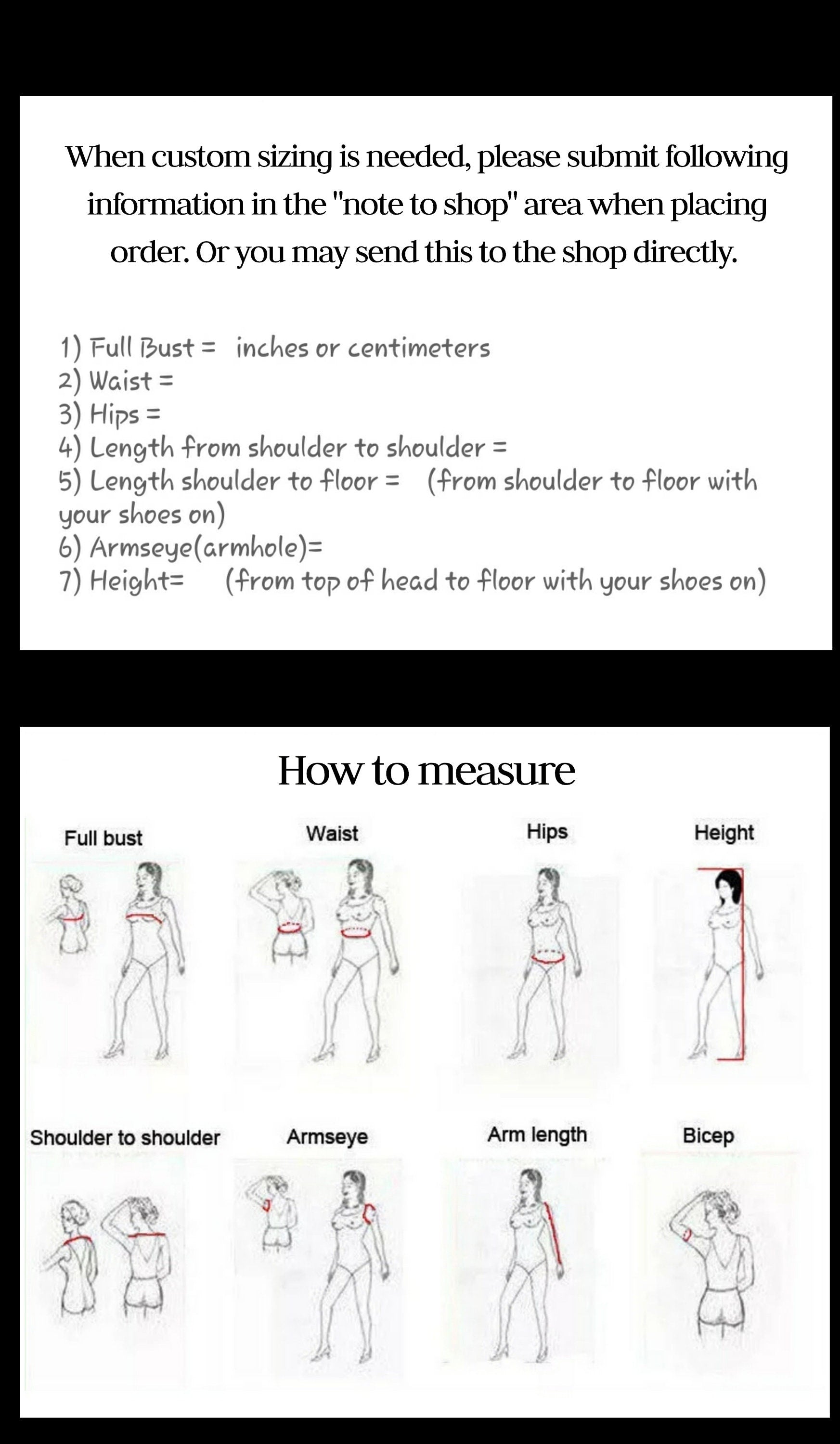 When custom sizing is needed, please submit following information in the "note to shop" area when placing order. Or you may send this to the shop directly.

1) Full Bust = inches or centimeters
2) Waist =
3) Hips =
4) Length from shoulder to shoulder =
5) Length shoulder to floor = (from shoulder to floor with your shoes on)
6) Armseye(armhole)=
7) Height= (from top of head to floor with your shoes on)

How to measure

Full bust

Waist

Hips

Height

Shoulder to shoulder

Armseye

Arm length

Bicep